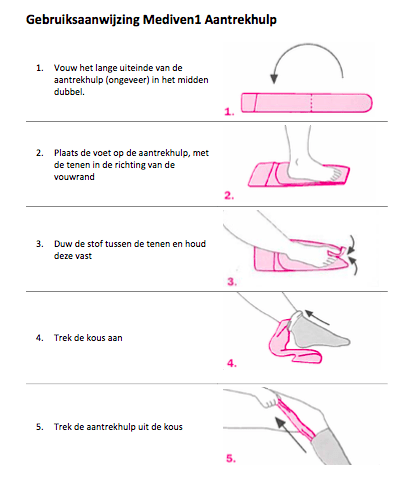 Gebruiksaanwijzing Mediven1 Aantrekhulp

1. Vouw het lange uiteinde van de aantrekhulp (ongeveer) in het midden dubbel.

1.

2. Plaats de voet op de aantrekhulp, met de tenen in de richting van de vouwrand

2.

3. Duw de stof tussen de tenen en houd deze vast

3.

4. Trek de kous aan

4.

5. Trek de aantrekhulp uit de kous

5.